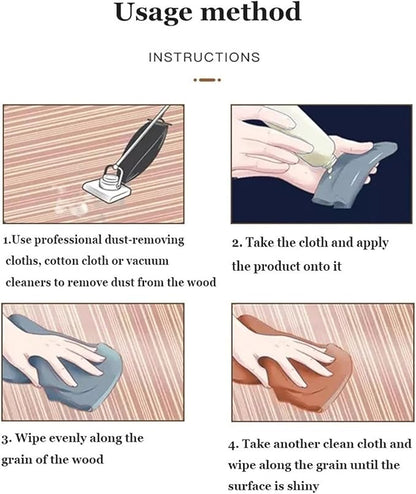 Usage method

INSTRUCTIONS

1.Use professional dust-removing cloths, cotton cloth or vacuum cleaners to remove dust from the wood

2. Take the cloth and apply the product onto it

3. Wipe evenly along the grain of the wood

4. Take another clean cloth and wipe along the grain until the surface is shiny