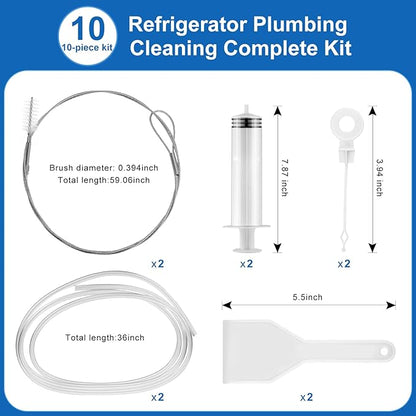 10
10-piece kit

Refrigerator Plumbing Cleaning Complete Kit

Brush diameter: 0.394inch
Total length:59.06inch

x2

7.87 inch

x2

3.94 inch

x2

Total length:36inch

x2

5.5inch

x2