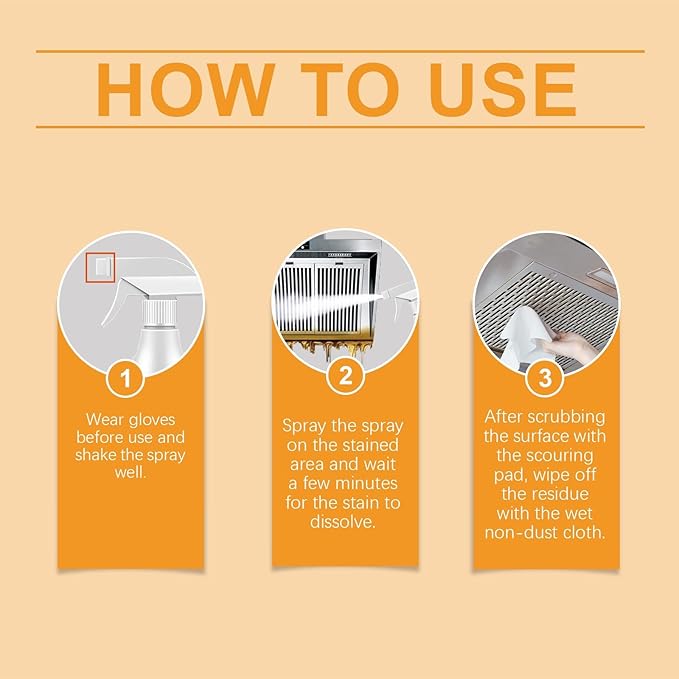 HOW TO USE

1

Wear gloves before use and shake the spray well.

2

Spray the spray on the stained area and wait a few minutes for the stain to dissolve.

3

After scrubbing the surface with the scouring pad, wipe off the residue with the wet non-dust cloth.