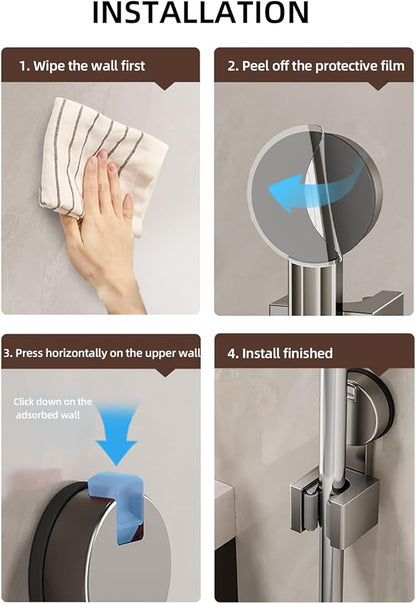 INSTALLATION

1. Wipe the wall first

2. Peel off the protective film

3. Press horizontally on the upper wall

Click down on the adsorbed wall

4. Install finished