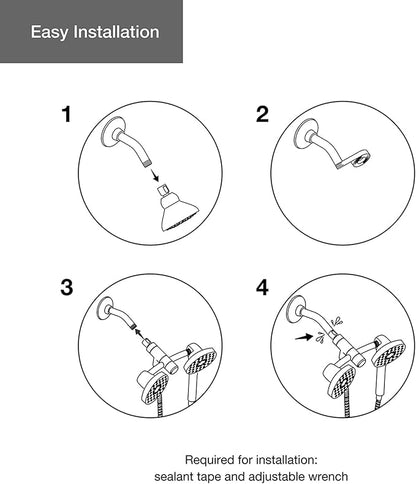 Easy Installation

1

2

3

4

Required for installation:
sealant tape and adjustable wrench