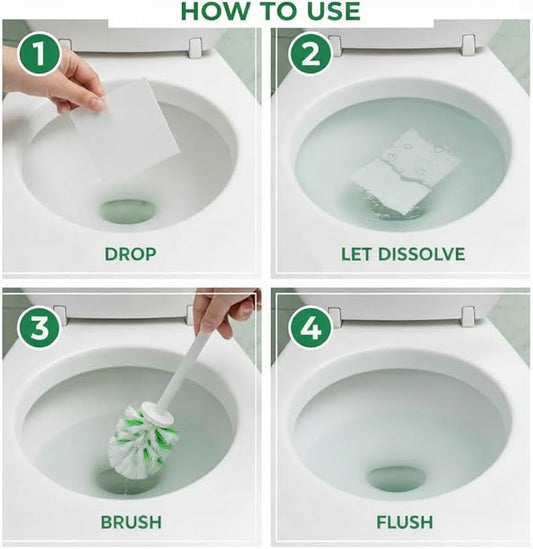 HOW TO USE

1

DROP

2

LET DISSOLVE

3

BRUSH

4

FLUSH