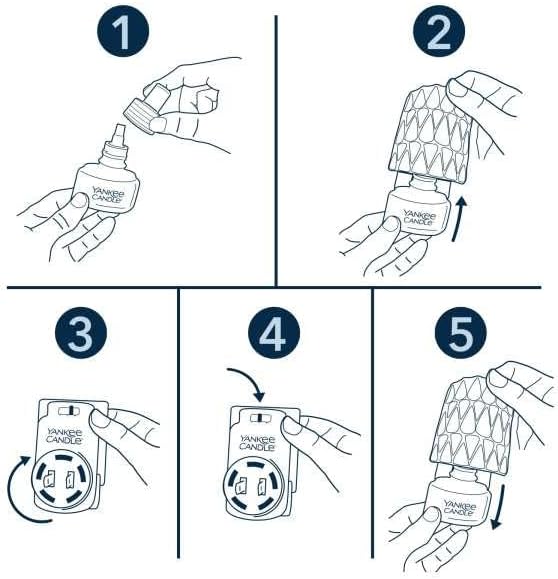 1

YANKEE CANDLE

2

YANKEE CANDLE

3

YANKEE CANDLE

4

YANKEE CANDLE

5

YANKEE CANDLE