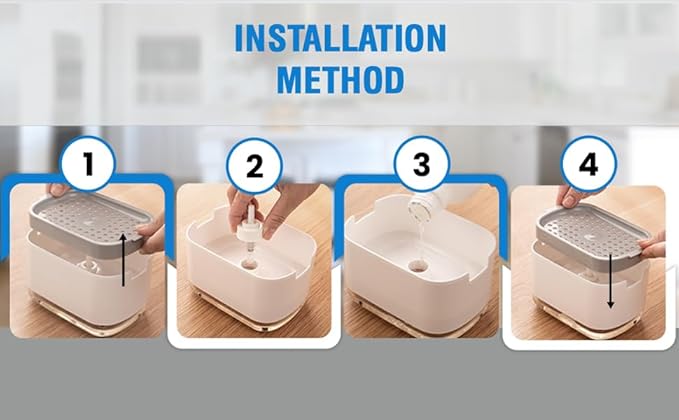 INSTALLATION METHOD

1

2

3

4