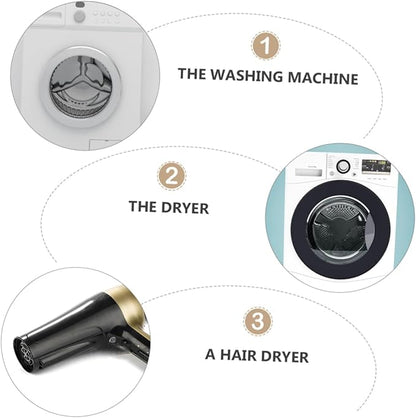 1
THE WASHING MACHINE

2
THE DRYER

3
A HAIR DRYER