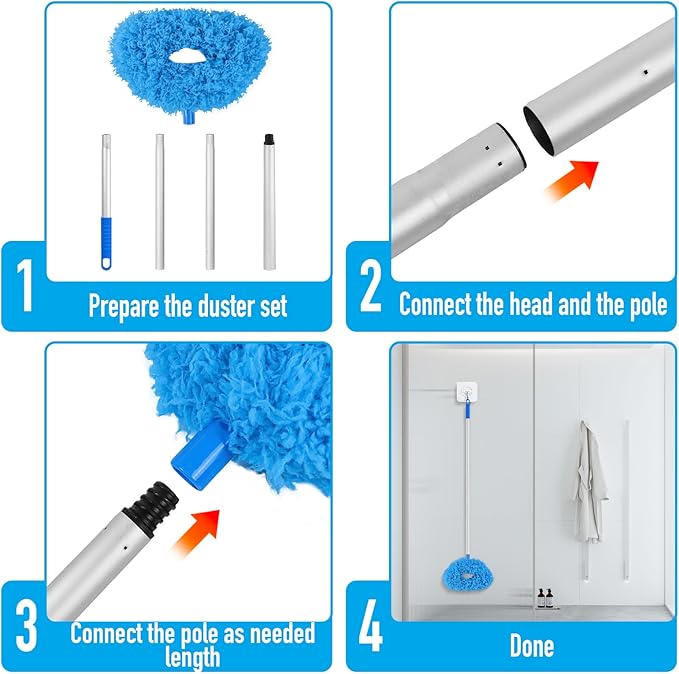 1

Prepare the duster set

2

Connect the head and the pole

3

Connect the pole as needed length

4

Done