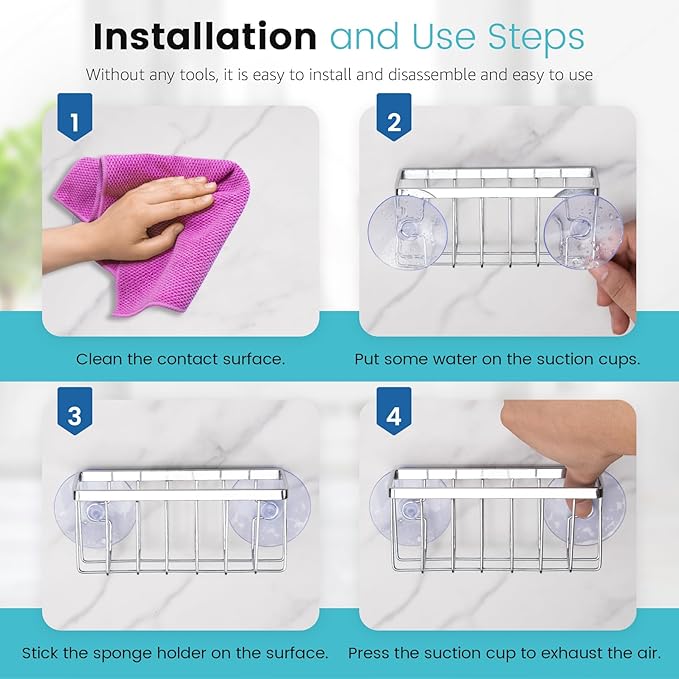 Installation and Use Steps

Without any tools, it is easy to install and disassemble and easy to use

1

Clean the contact surface.

2

Put some water on the suction cups.

3

Stick the sponge holder on the surface.

4

Press the suction cup to exhaust the air.