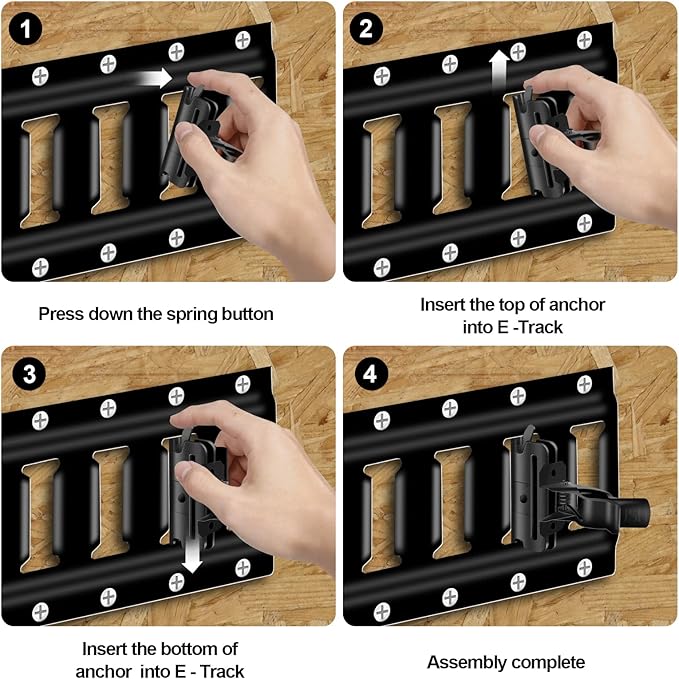 1

Press down the spring button

2

Insert the top of anchor into E -Track

3

Insert the bottom of anchor  into E - Track

4

Assembly complete