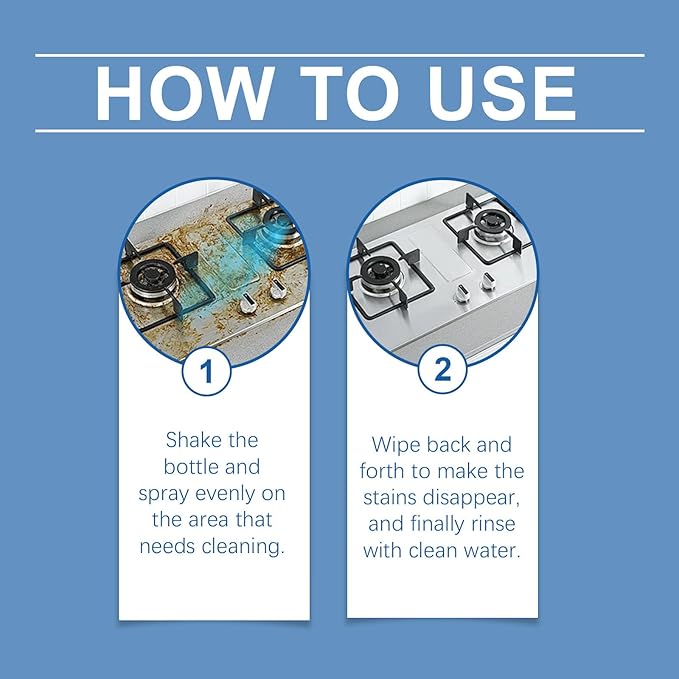 HOW TO USE

1

Shake the bottle and spray evenly on the area that needs cleaning.

2

Wipe back and forth to make the stains disappear, and finally rinse with clean water.