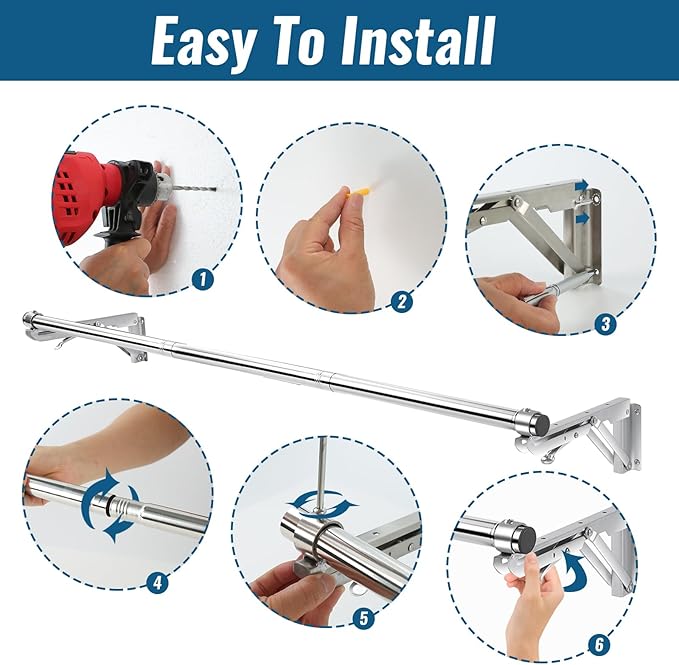 Easy To Install

1

2

3

4

5

6