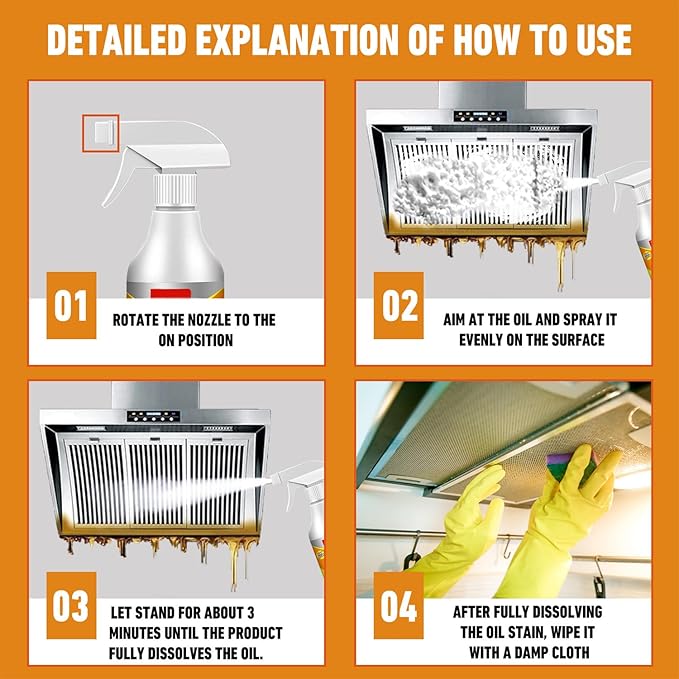 DETAILED EXPLANATION OF HOW TO USE

01
ROTATE THE NOZZLE TO THE ON POSITION

02
AIM AT THE OIL AND SPRAY IT EVENLY ON THE SURFACE

03
LET STAND FOR ABOUT 3 MINUTES UNTIL THE PRODUCT FULLY DISSOLVES THE OIL.

04
AFTER FULLY DISSOLVING THE OIL STAIN, WIPE IT WITH A DAMP CLOTH