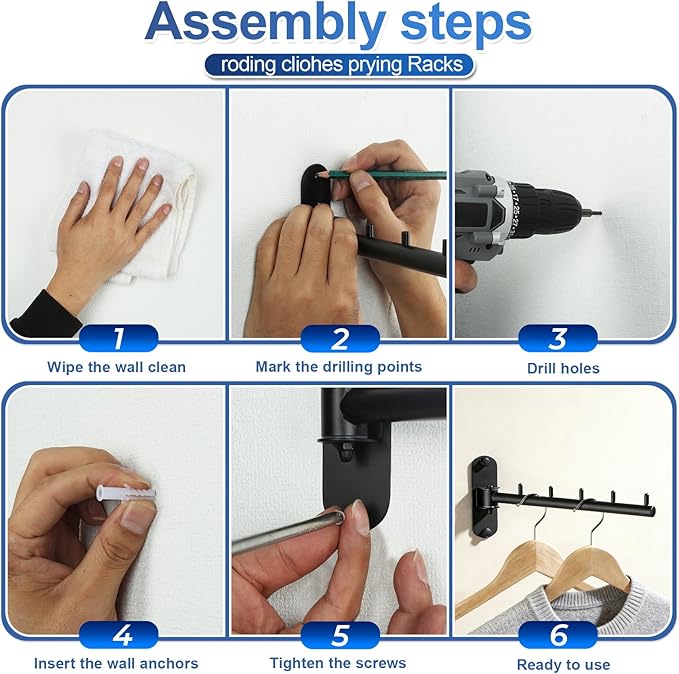 Assembly steps

roding cliohes prying Racks

1
Wipe the wall clean

2
Mark the drilling points

3
Drill holes

4
Insert the wall anchors

5
Tighten the screws

6
Ready to use