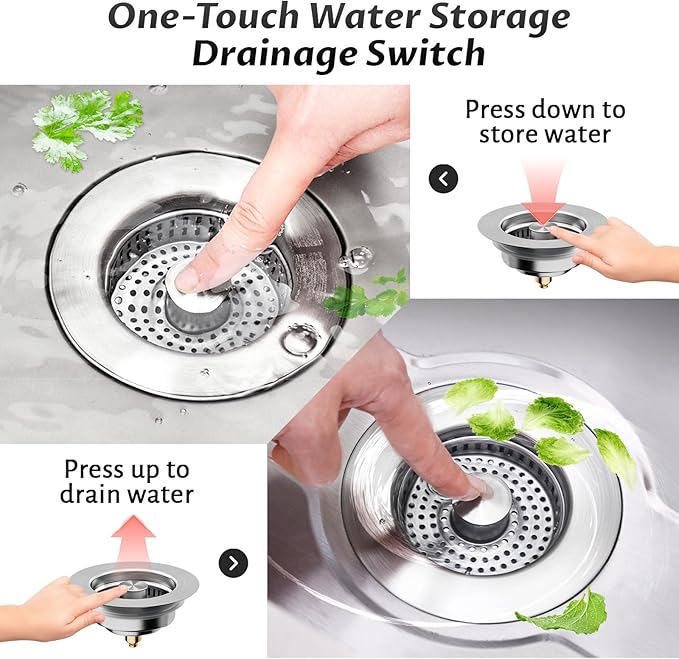 One-Touch Water Storage Drainage Switch

Press down to store water

Press up to drain water