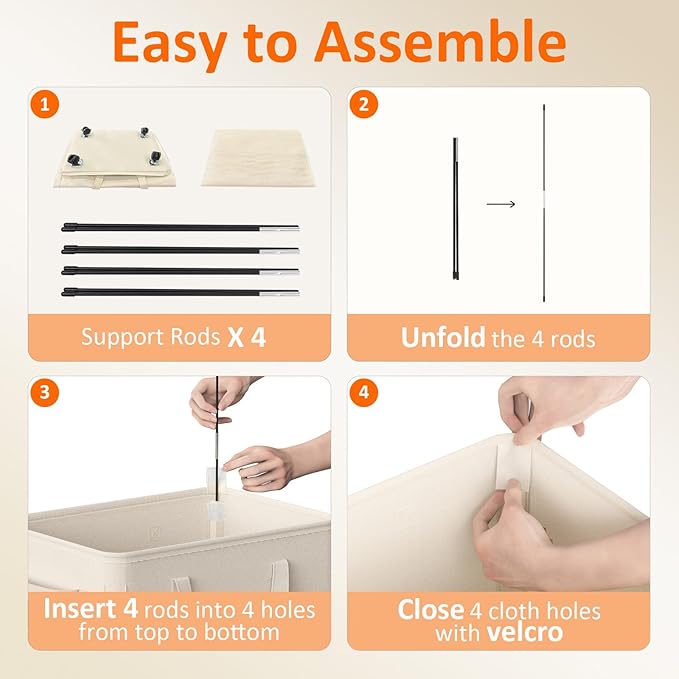 Easy to Assemble

1

Support Rods X 4

2

Unfold the 4 rods

3

Insert 4 rods into 4 holes from top to bottom

4

Close 4 cloth holes with velcro