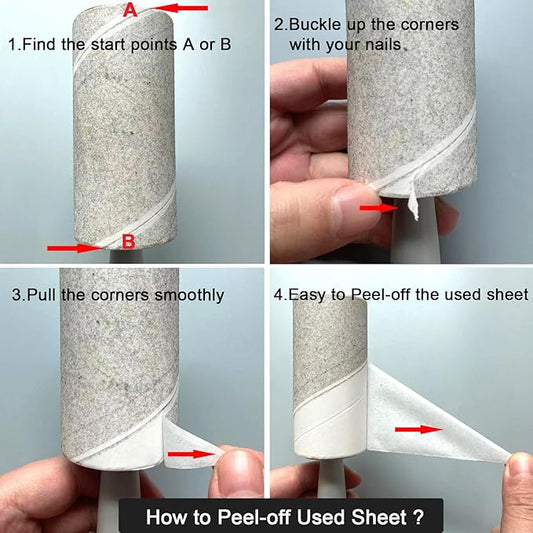 A

1.Find the start points A or B

B

2.Buckle up the corners with your nails

3.Pull the corners smoothly

4.Easy to Peel-off the used sheet

How to Peel-off Used Sheet ?