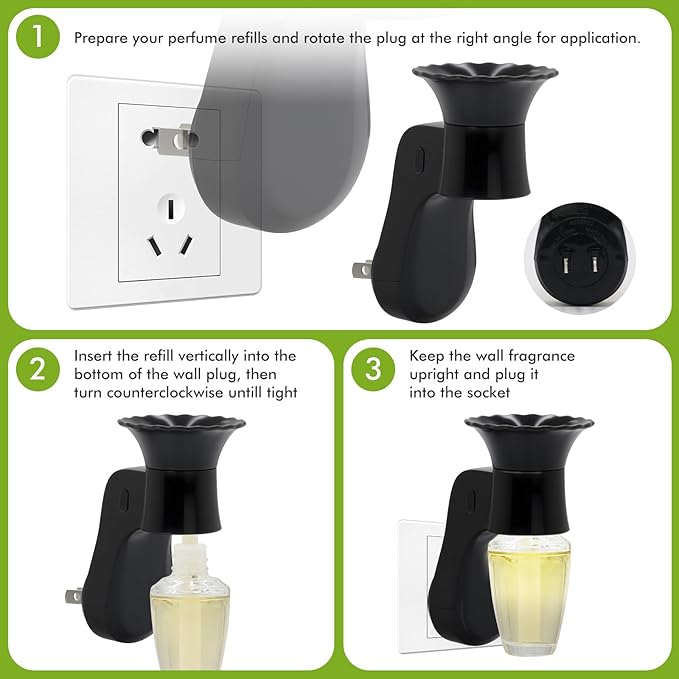 1 Prepare your perfume refills and rotate the plug at the right angle for application.

2 Insert the refill vertically into the bottom of the wall plug, then turn counterclockwise untill tight

3 Keep the wall fragrance upright and plug it into the socket