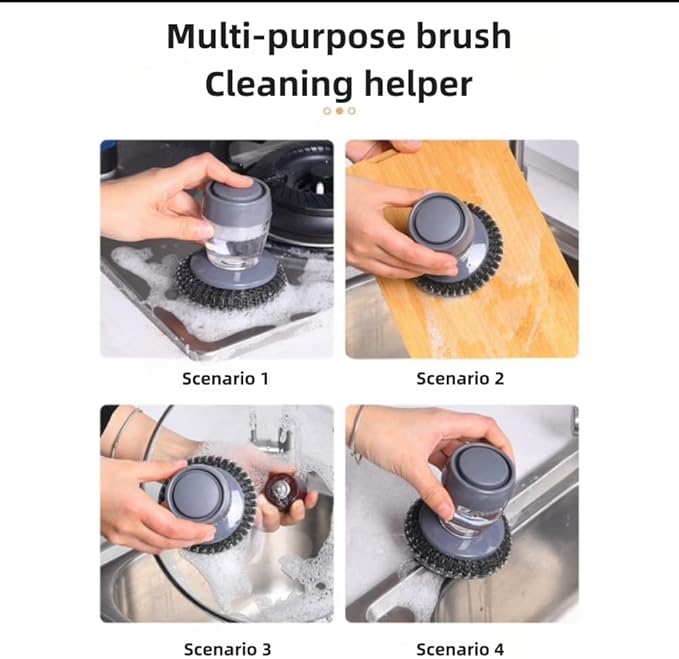 Multi-purpose brush
Cleaning helper

Scenario 1

Scenario 2

Scenario 3

Scenario 4