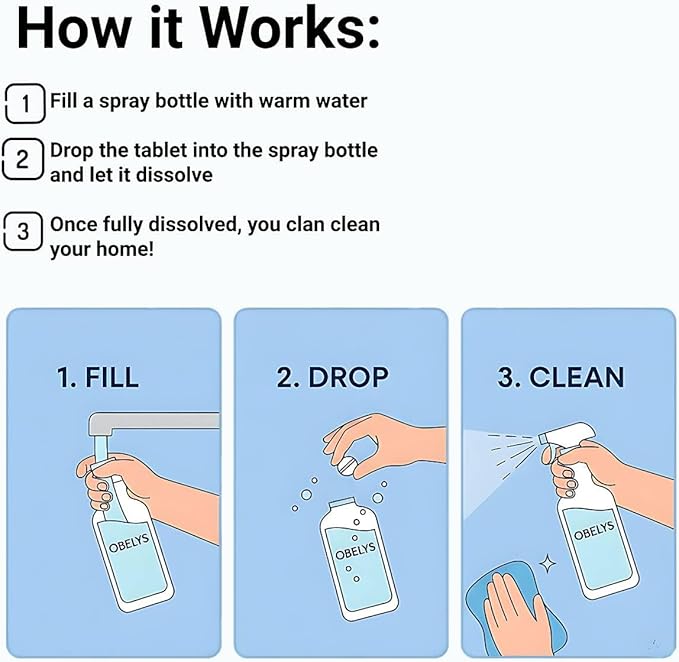 How it Works:

1 Fill a spray bottle with warm water

2 Drop the tablet into the spray bottle and let it dissolve

3 Once fully dissolved, you clan clean your home!

1. FILL

OBELYS

2. DROP

OBELYS

3. CLEAN

OBELYS