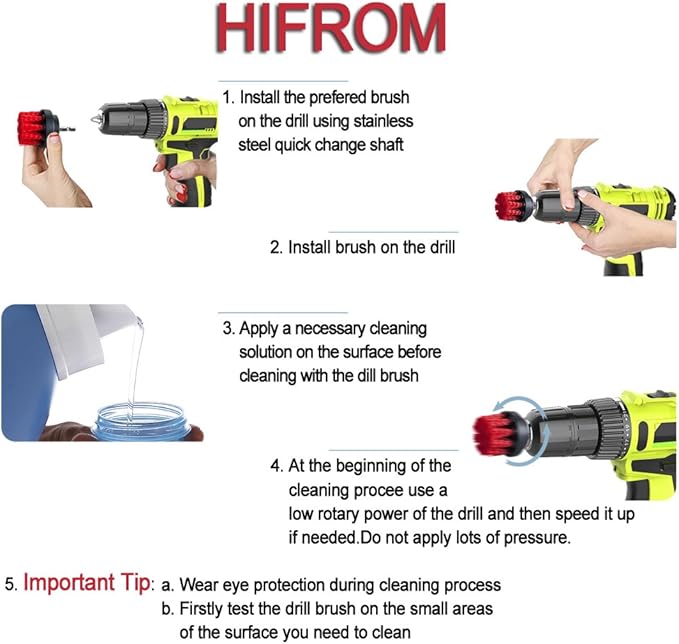 HIFROM

1. Install the prefered brush on the drill using stainless steel quick change shaft

2. Install brush on the drill

3. Apply a necessary cleaning solution on the surface before cleaning with the dill brush

4. At the beginning of the cleaning procee use a low rotary power of the drill and then speed it up if needed.Do not apply lots of pressure.

5. Important Tip: a. Wear eye protection during cleaning process
b. Firstly test the drill brush on the small areas of the surface you need to clean